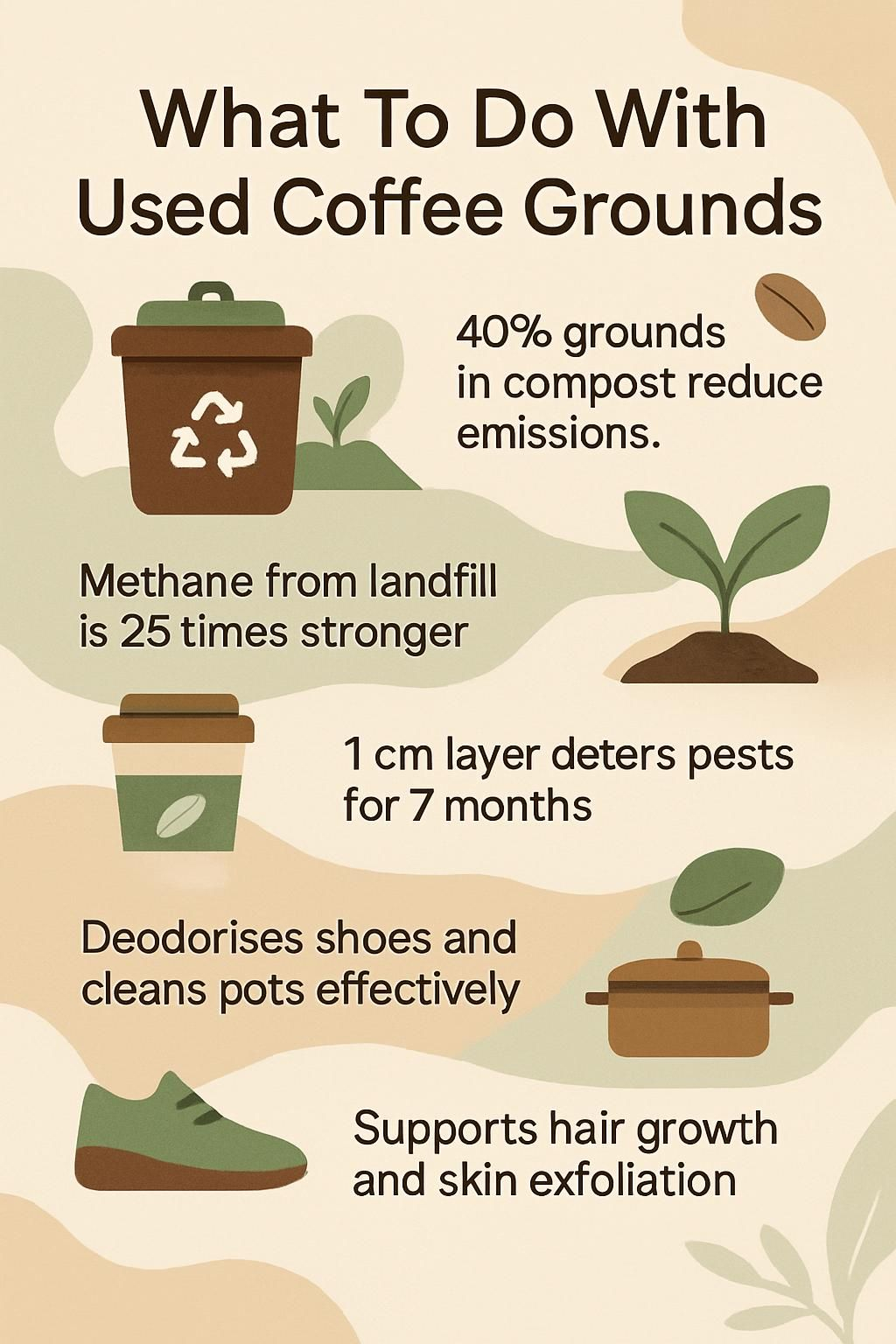 What To Do With Used Coffee Grounds

40% grounds in compost reduce emissions.

Methane from landfill is 25 times stronger

1 cm layer deters pests for 7 months

Deodorises shoes and cleans pots effectively

Supports hair growth and skin exfoliation